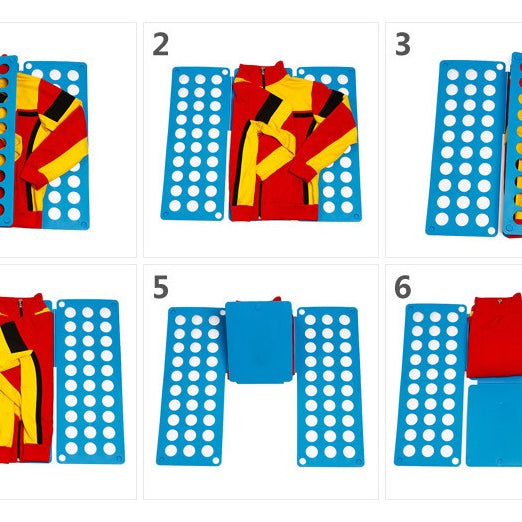 2

3

5

6